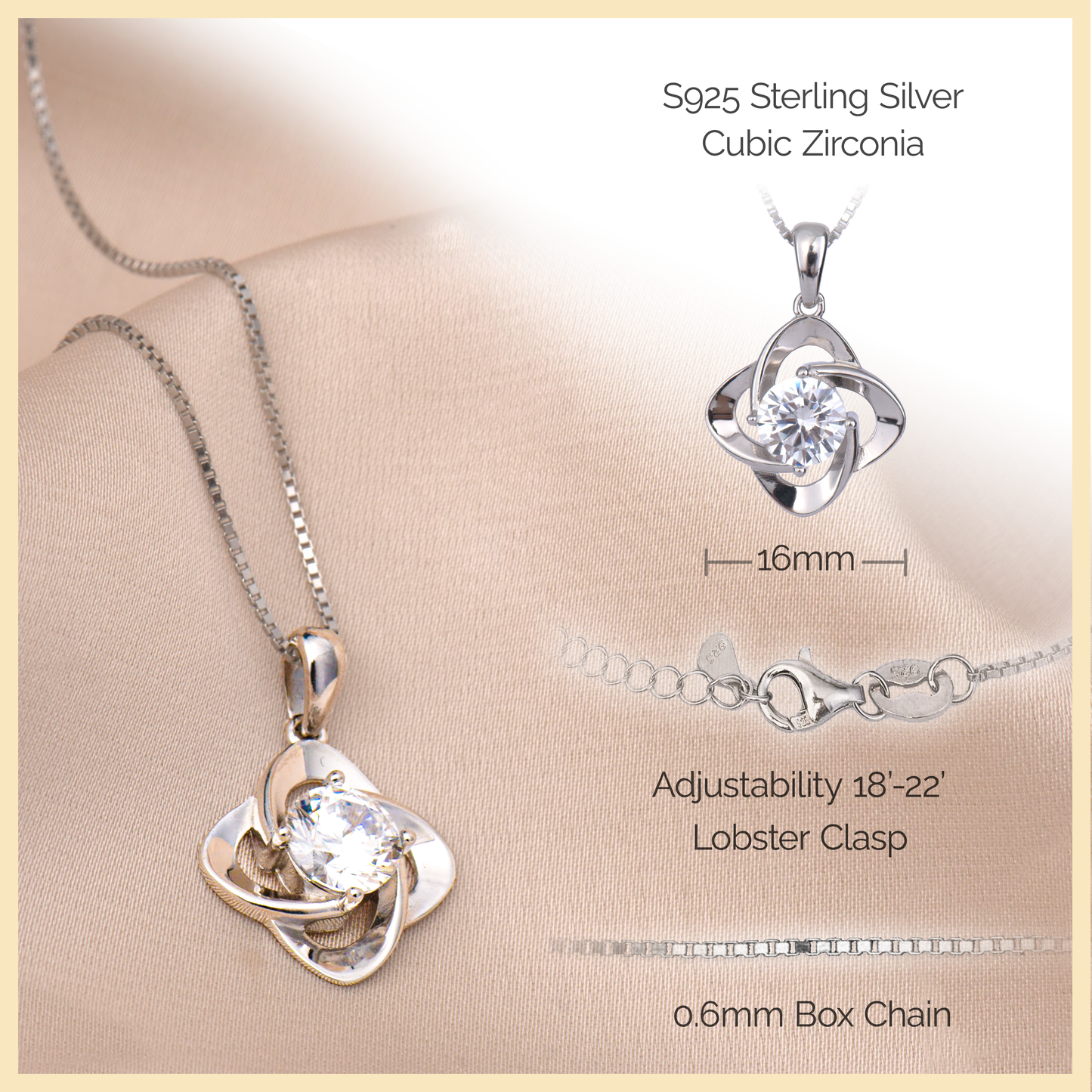 S925 Sterling Silver
Cubic Zirconia

16mm

925

925

Adjustability 18'-22'
Lobster Clasp

0.6mm Box Chain